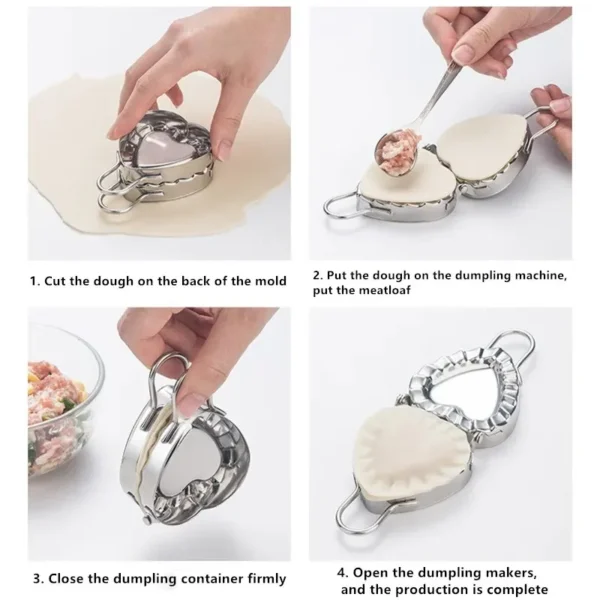 1. Cut the dough on the back of the mold

2. Put the dough on the dumpling machine, put the meatloaf

3. Close the dumpling container firmly

4. Open the dumpling makers, and the production is complete